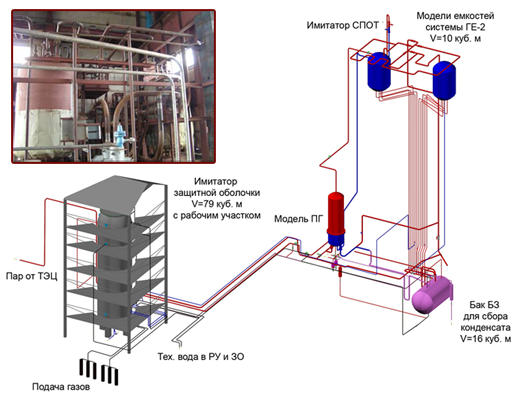 Имитатор СПОТ

Модели емкостей системы ГЕ-2 V=10 куб. м

Имитатор защитной оболочки V=79 куб. м с рабочим участком

Модель ПГ

Пар от ТЭЦ

Бак БЗ для сбора конденсата V=16 куб. м

Тех. вода в РУ и ЗО

Подача газов